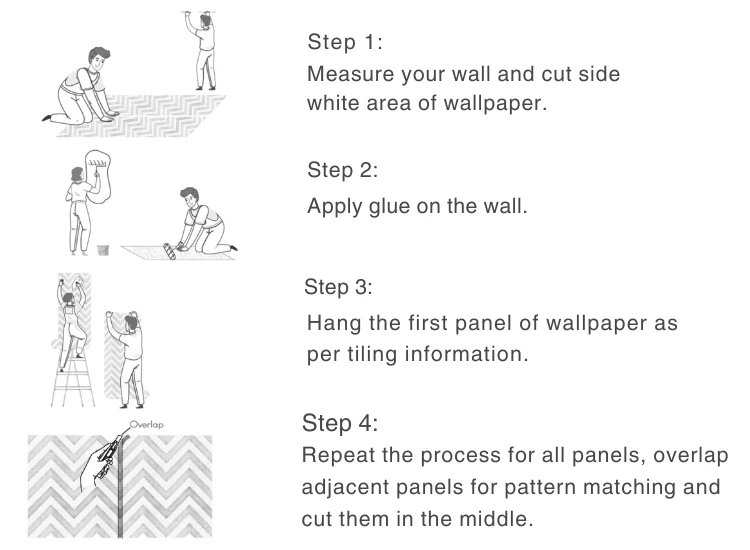 Step 1:
Measure your wall and cut side white area of wallpaper.

Step 2:
Apply glue on the wall.

Step 3:
Hang the first panel of wallpaper as per tiling information.

Overlap

Step 4:
Repeat the process for all panels, overlap adjacent panels for pattern matching and cut them in the middle.